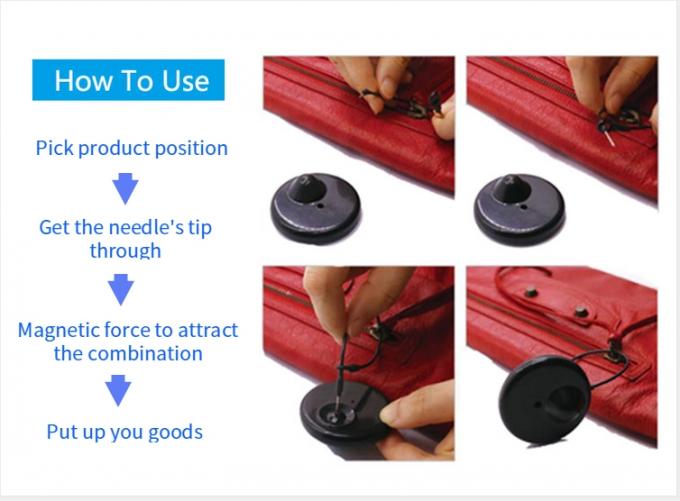 How To Use

Pick product position

Get the needle's tip through

Magnetic force to attract the combination

Put up you goods