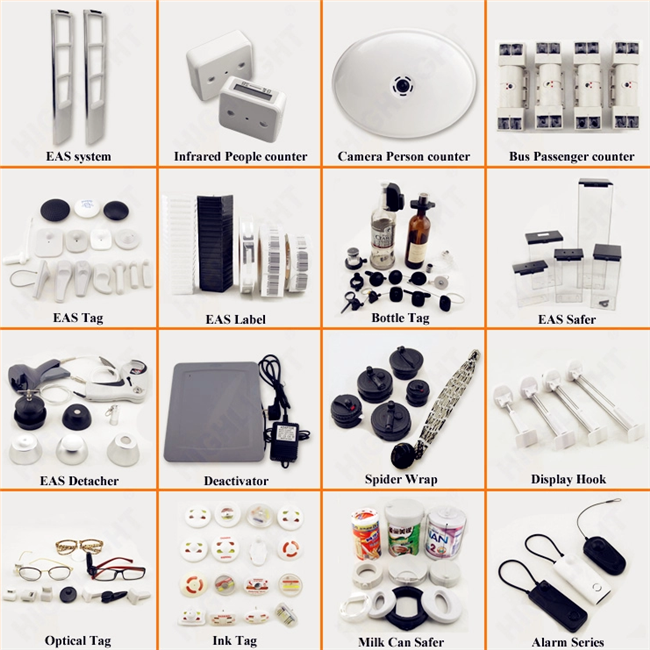 EAS system

Infrared People counter

Camera Person counter

Bus Passenger counter

EAS Tag

EAS Label

Bottle Tag

EAS Safer

EAS Detacher

Deactivator

Spider Wrap

Display Hook

Optical Tag

Ink Tag

Milk Can Safer

Alarm Series